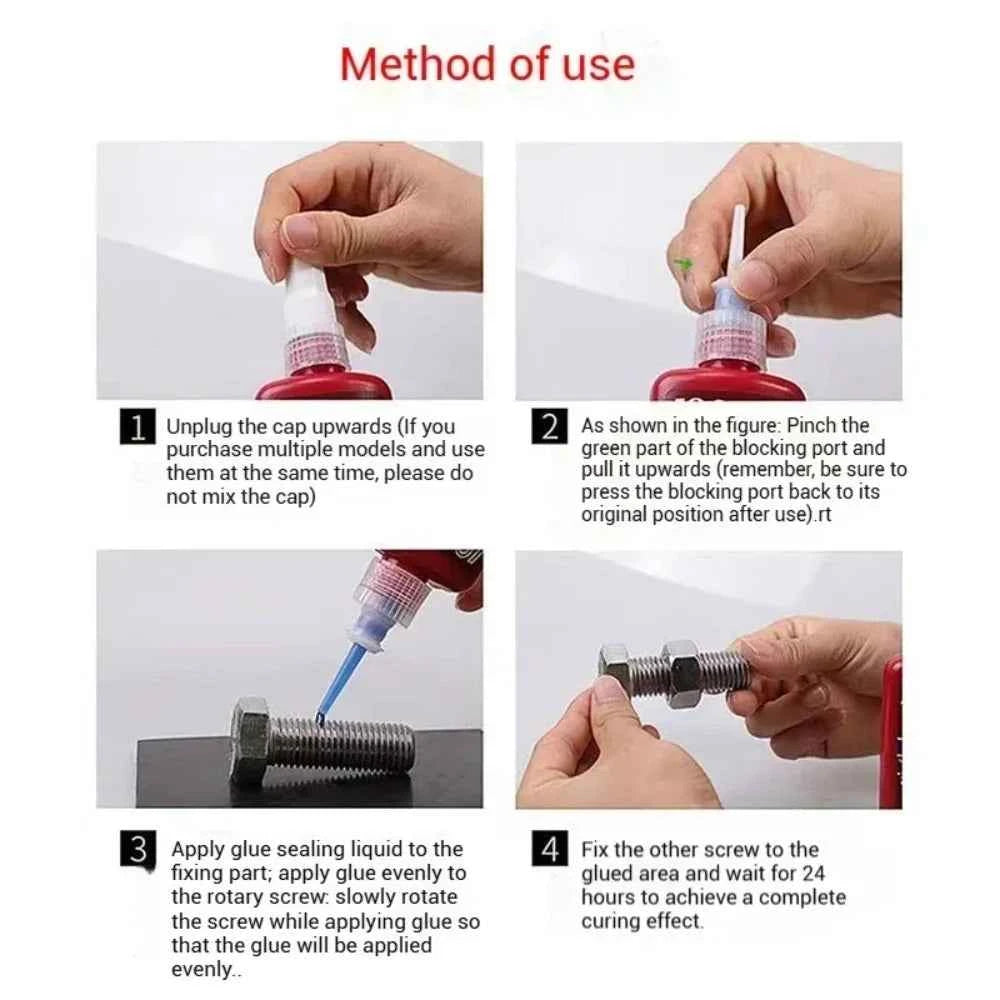 Method of use

1 Unplug the cap upwards (If you purchase multiple models and use them at the same time, please do not mix the cap)

2 As shown in the figure: Pinch the green part of the blocking port and pull it upwards (remember, be sure to press the blocking port back to its original position after use).rt

3 Apply glue sealing liquid to the fixing part; apply glue evenly to the rotary screw: slowly rotate the screw while applying glue so that the glue will be applied evenly..

4 Fix the other screw to the glued area and wait for 24 hours to achieve a complete curing effect.